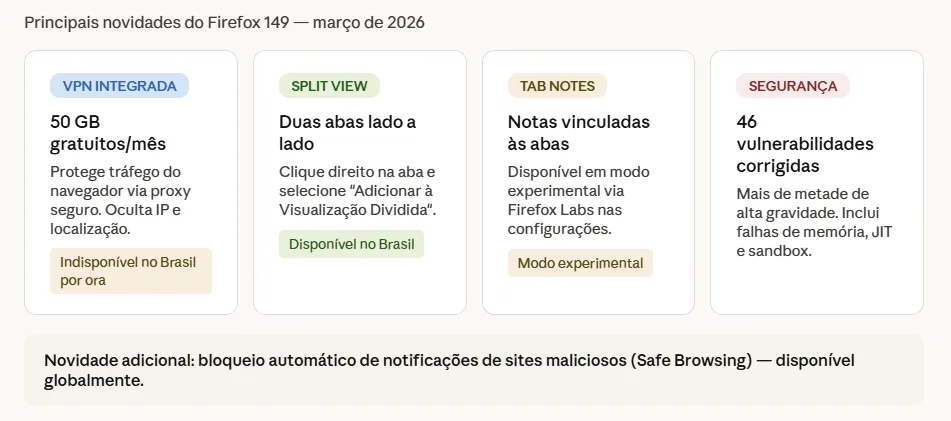 Principais novidades do Firefox 149 — março de 2026

VPN INTEGRADA

50 GB gratuitos/mês

Protege tráfego do navegador via proxy seguro. Oculta IP e localização.

Indisponível no Brasil por ora

SPLIT VIEW

Duas abas lado a lado

Clique direito na aba e selecione "Adicionar à Visualização Dividida".

Disponível no Brasil

TAB NOTES

Notas vinculadas às abas

Disponível em modo experimental via Firefox Labs nas configurações.

Modo experimental

SEGURANÇA

46 vulnerabilidades corrigidas

Mais de metade de alta gravidade. Inclui falhas de memória, JIT e sandbox.

Novidade adicional: bloqueio automático de notificações de sites maliciosos (Safe Browsing) — disponível globalmente.