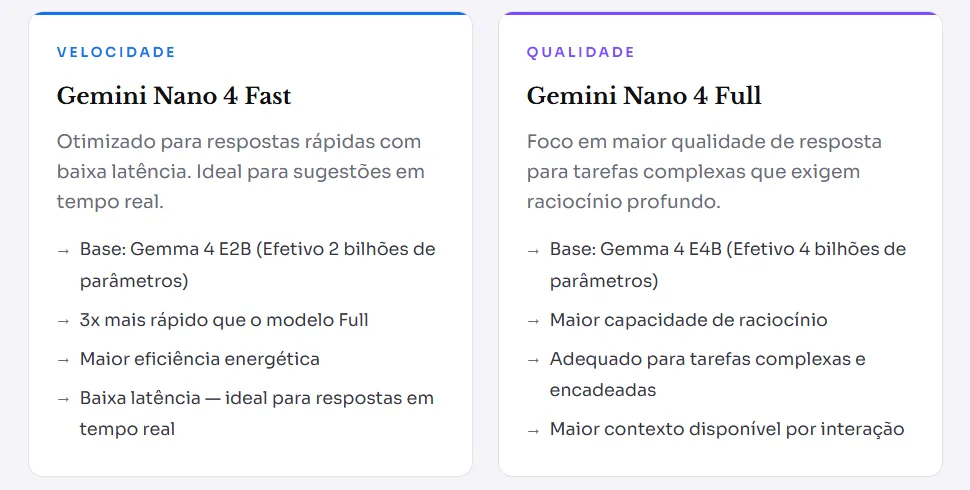 VELOCIDADE

Gemini Nano 4 Fast

Otimizado para respostas rápidas com baixa latência. Ideal para sugestões em tempo real.

→ Base: Gemma 4 E2B (Efetivo 2 bilhões de parâmetros)

→ 3x mais rápido que o modelo Full

→ Maior eficiência energética

→ Baixa latência — ideal para respostas em tempo real

QUALIDADE

Gemini Nano 4 Full

Foco em maior qualidade de resposta para tarefas complexas que exigem raciocínio profundo.

→ Base: Gemma 4 E4B (Efetivo 4 bilhões de parâmetros)

→ Maior capacidade de raciocínio

→ Adequado para tarefas complexas e encadeadas

→ Maior contexto disponível por interação